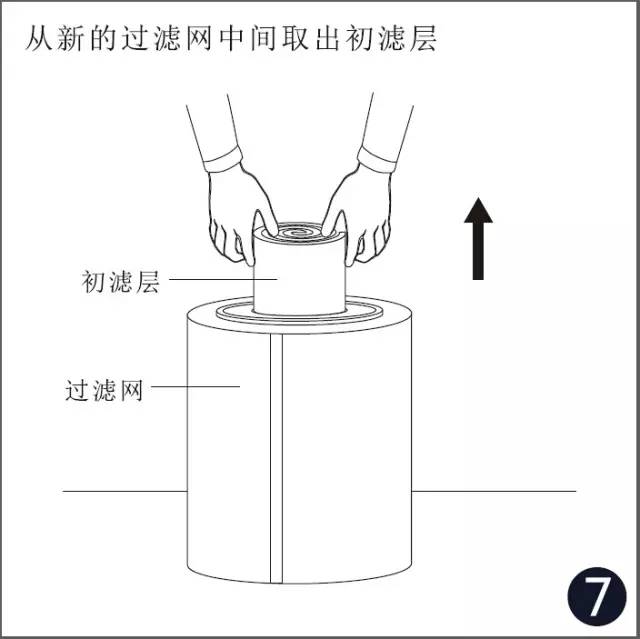 从新的过滤网中间取出初滤层

初滤层

过滤网

7