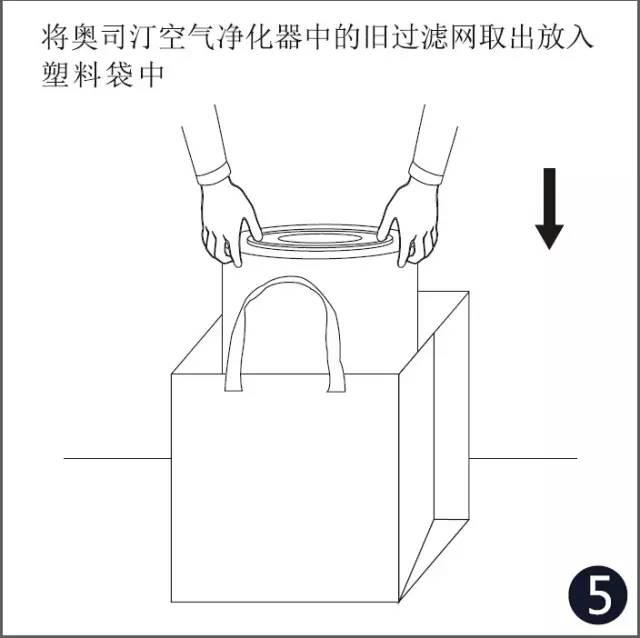 将奥司汀空气净化器中的旧过滤网取出放入塑料袋中

5