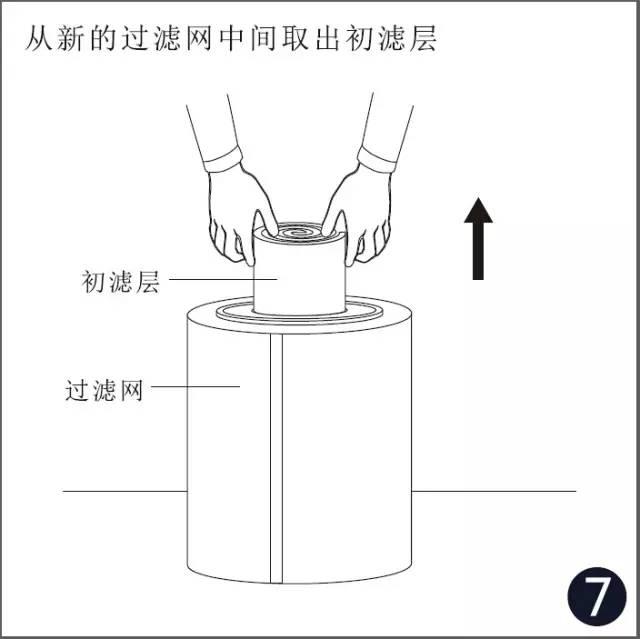 从新的过滤网中间取出初滤层

初滤层

过滤网

7