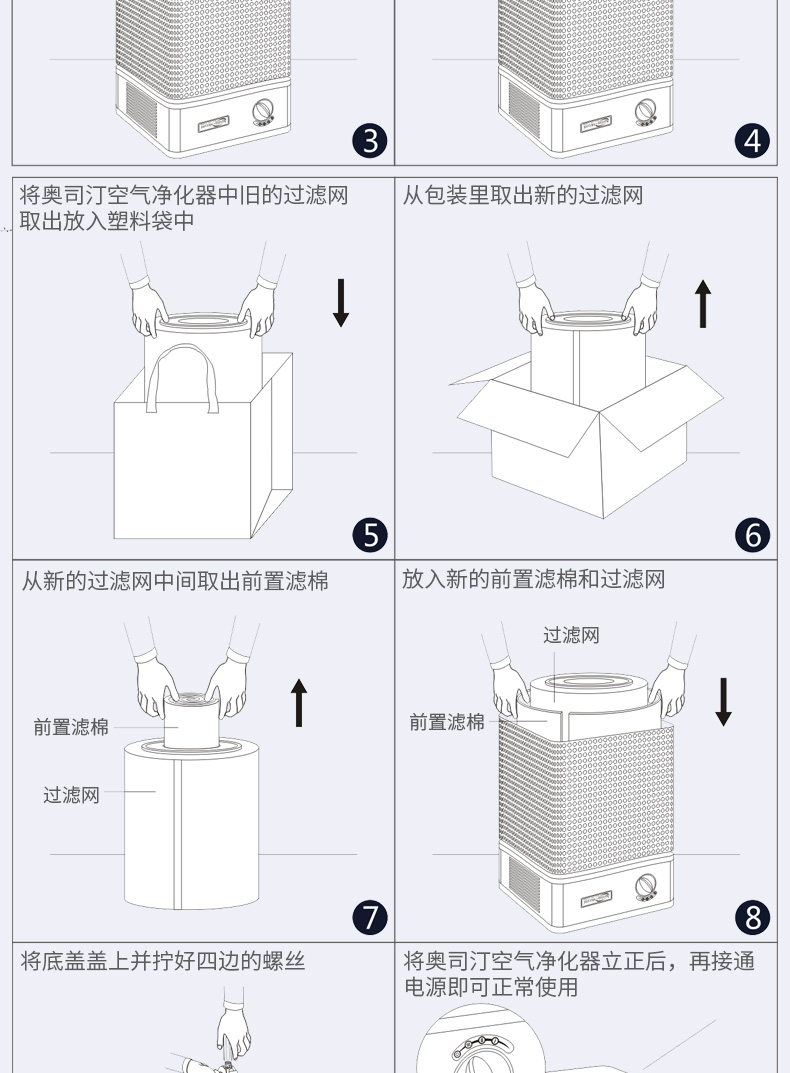 3

4

将奥司汀空气净化器中旧的过滤网取出放入塑料袋中

5

从包装里取出新的过滤网

6

从新的过滤网中间取出前置滤棉

前置滤棉

过滤网

7

放入新的前置滤棉和过滤网

过滤网

前置滤棉

8

将底盖盖上并拧好四边的螺丝

将奥司汀空气净化器立正后，再接通电源即可正常使用